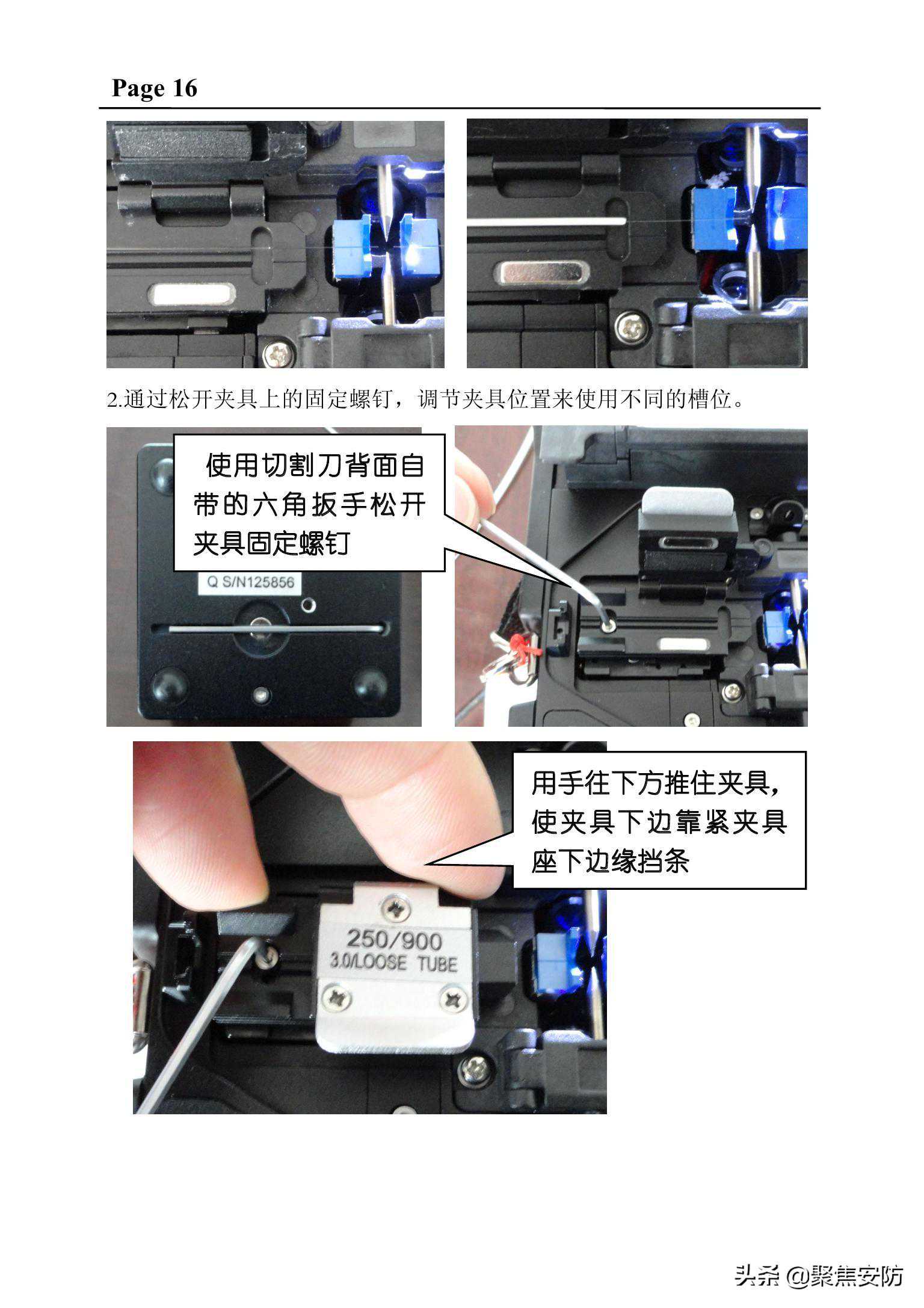 Page 16

2.通过松开夹具上的固定螺钉，调节夹具位置来使用不同的槽位。

使用切割刀背面自带的六角扳手松开夹具固定螺钉

Q S/N125856

用手往下方推住夹具，使夹具下边靠紧夹具座下边缘挡条

250/900
3.0/LOOSE TUBE

头条 @聚焦安防