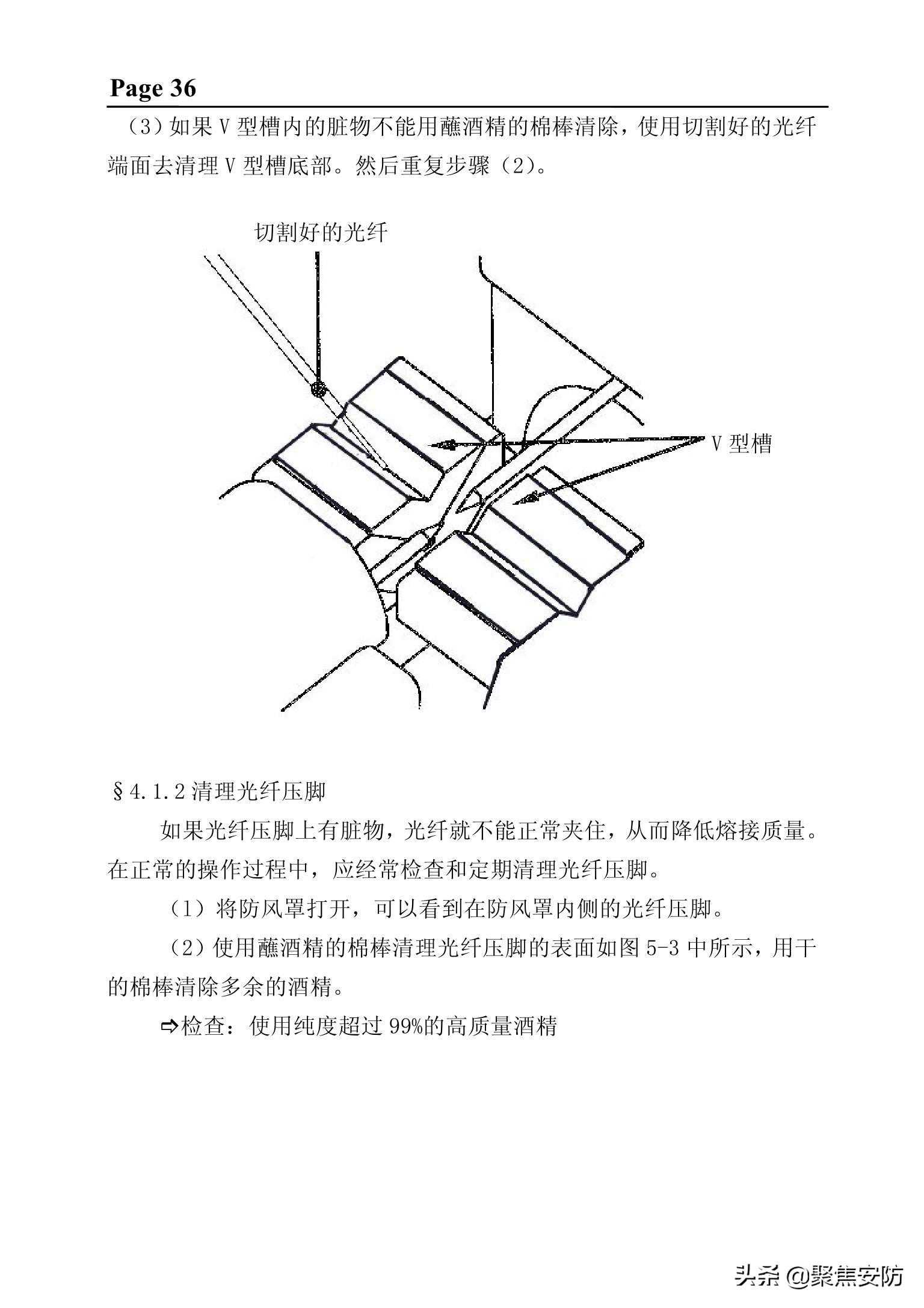 Page 36

（3）如果 V 型槽内的脏物不能用蘸酒精的棉棒清除，使用切割好的光纤端面去清理 V 型槽底部。然后重复步骤（2）。

切割好的光纤

V 型槽

§4.1.2 清理光纤压脚

如果光纤压脚上有脏物，光纤就不能正常夹住，从而降低熔接质量。在正常的操作过程中，应经常检查和定期清理光纤压脚。

（1）将防风罩打开，可以看到在防风罩内侧的光纤压脚。

（2）使用蘸酒精的棉棒清理光纤压脚的表面如图 5-3 中所示，用干的棉棒清除多余的酒精。

⇨检查：使用纯度超过 99%的高质量酒精

头条 @聚焦安防