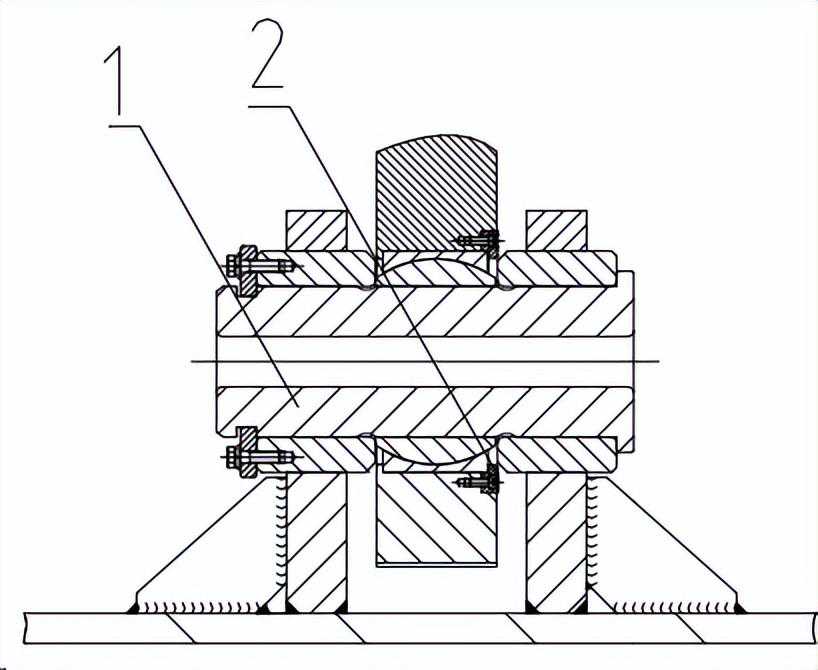 1
2