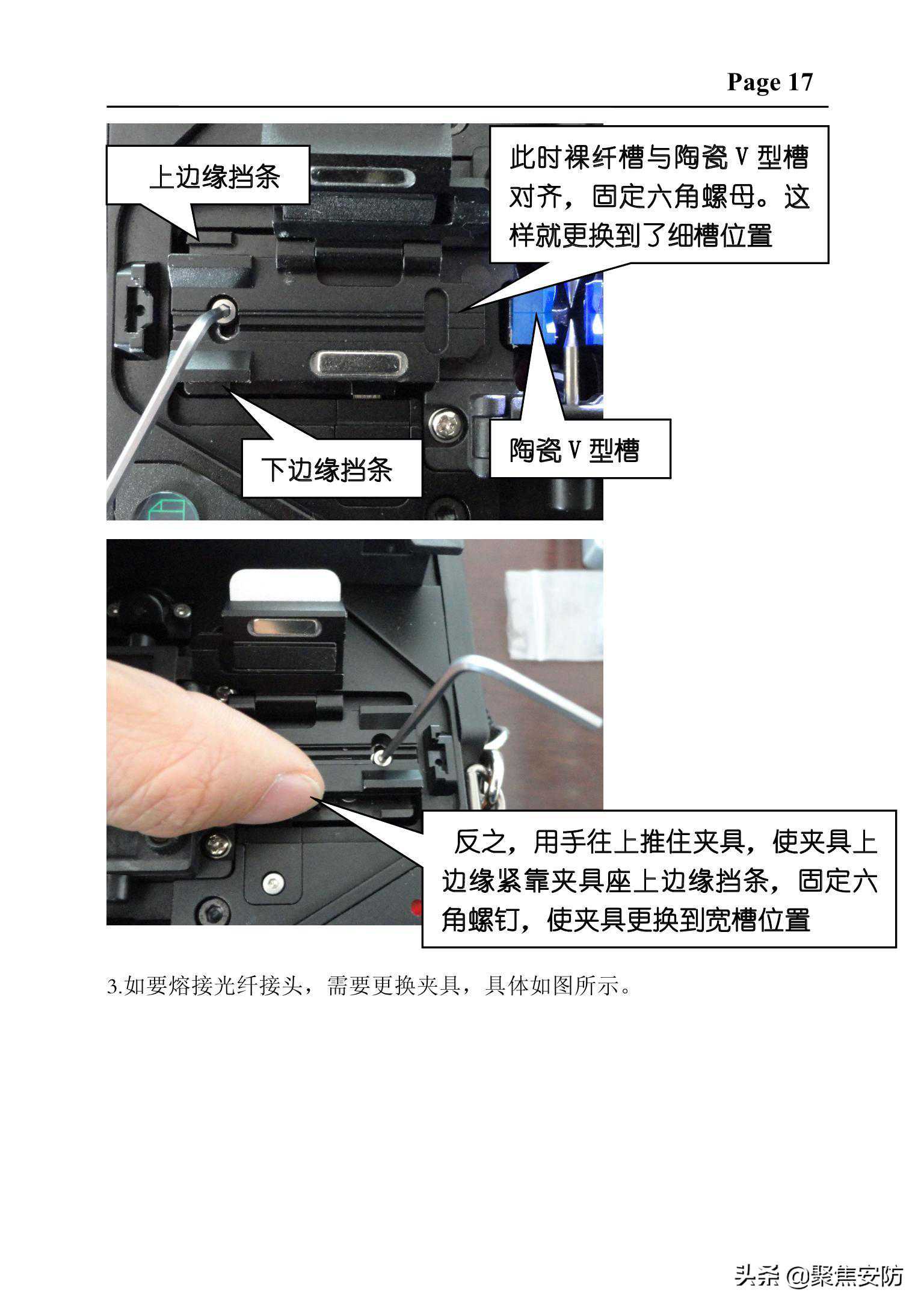 Page 17

上边缘挡条

此时裸纤槽与陶瓷 V 型槽对齐，固定六角螺母。这样就更换到了细槽位置

下边缘挡条

陶瓷 V 型槽

反之，用手往上推住夹具，使夹具上边缘紧靠夹具座上边缘挡条，固定六角螺钉，使夹具更换到宽槽位置

3.如要熔接光纤接头，需要更换夹具，具体如图所示。

头条 @聚焦安防