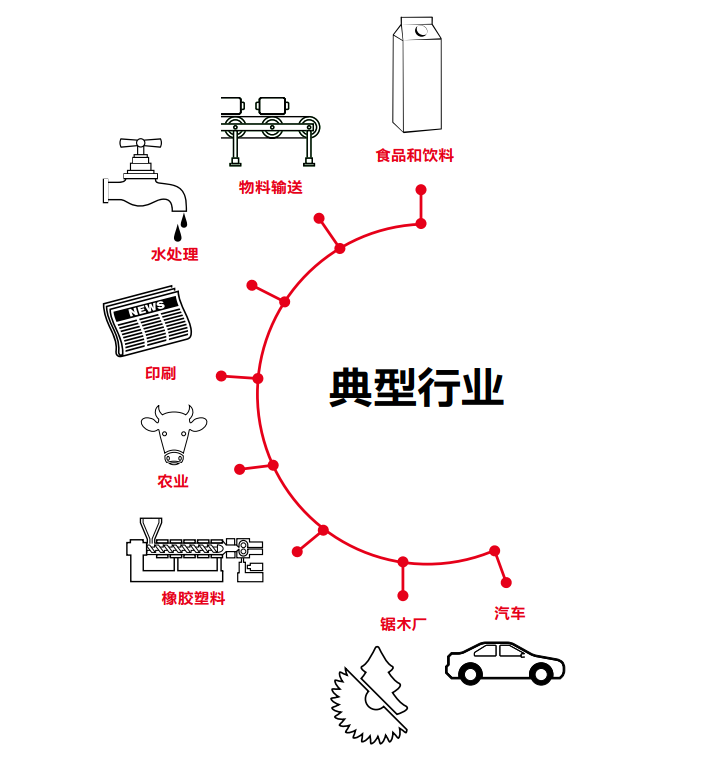 食品和饮料

物料输送

水处理

NEWS

印刷

典型行业

农业

橡胶塑料

锯木厂

汽车