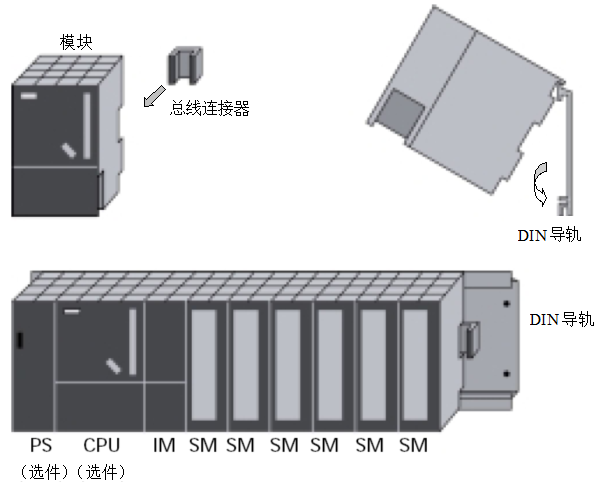 模块

总线连接器

DIN 导轨

DIN 导轨

PS CPU IM SM SM SM SM SM SM

（选件）（选件）